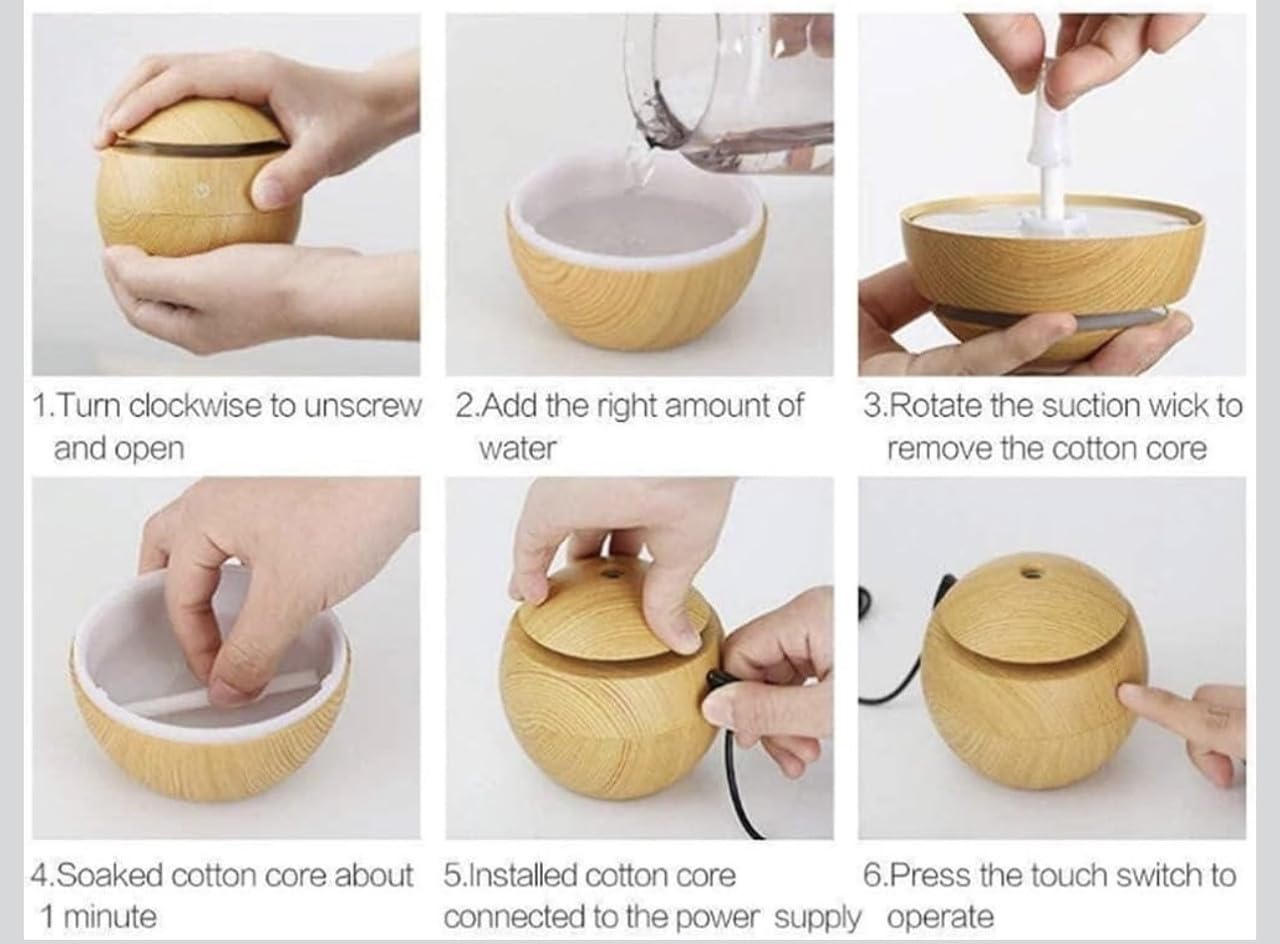 1.Turn clockwise to unscrew and open

2.Add the right amount of water

3.Rotate the suction wick to remove the cotton core

4.Soaked cotton core about 1 minute

5.Installed cotton core connected to the power supply

6.Press the touch switch to operate